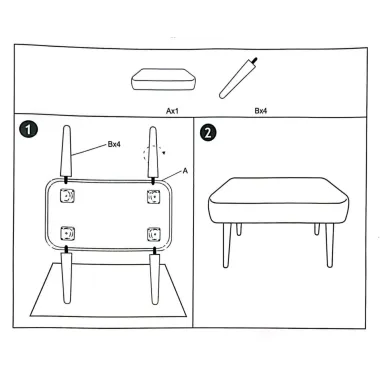 Ax1

Bx4

1

Bx4

A

2